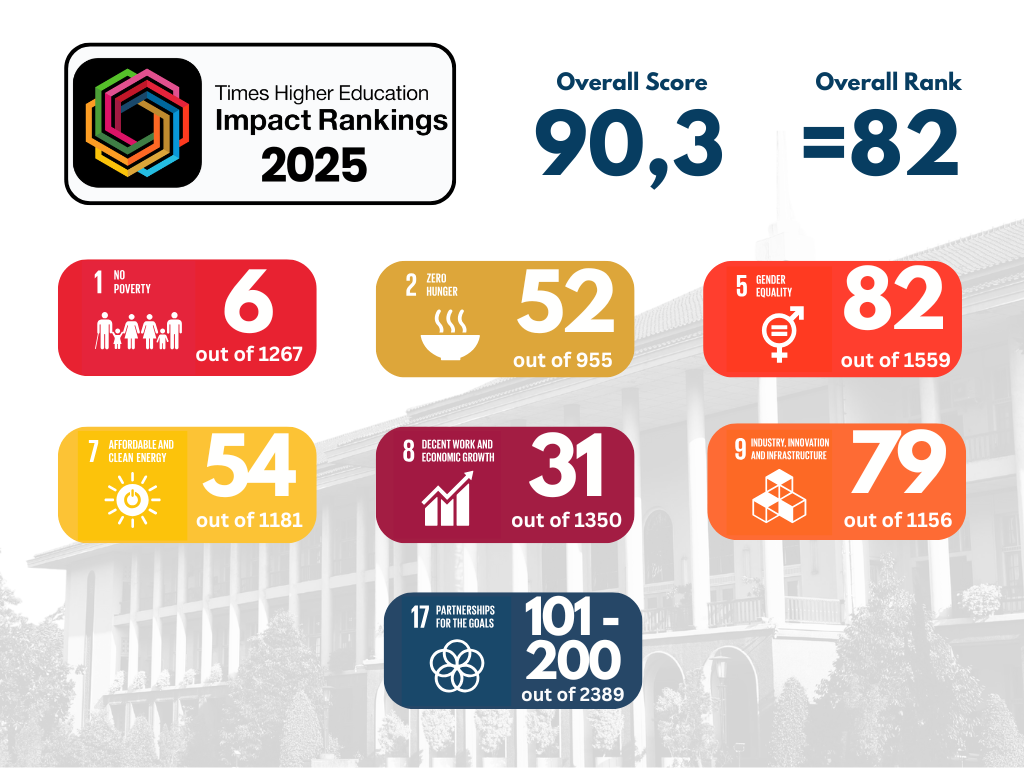 Times Higher Education
Impact Rankings
2025

Overall Score
90,3

Overall Rank
=82

1 NO POVERTY
6
out of 1267

2 ZERO HUNGER
52
out of 955

5 GENDER EQUALITY
82
out of 1559

7 AFFORDABLE AND CLEAN ENERGY
54
out of 1181

8 DECENT WORK AND ECONOMIC GROWTH
31
out of 1350

9 INDUSTRY, INNOVATION AND INFRASTRUCTURE
79
out of 1156

17 PARTNERSHIPS FOR THE GOALS
101 - 200
out of 2389